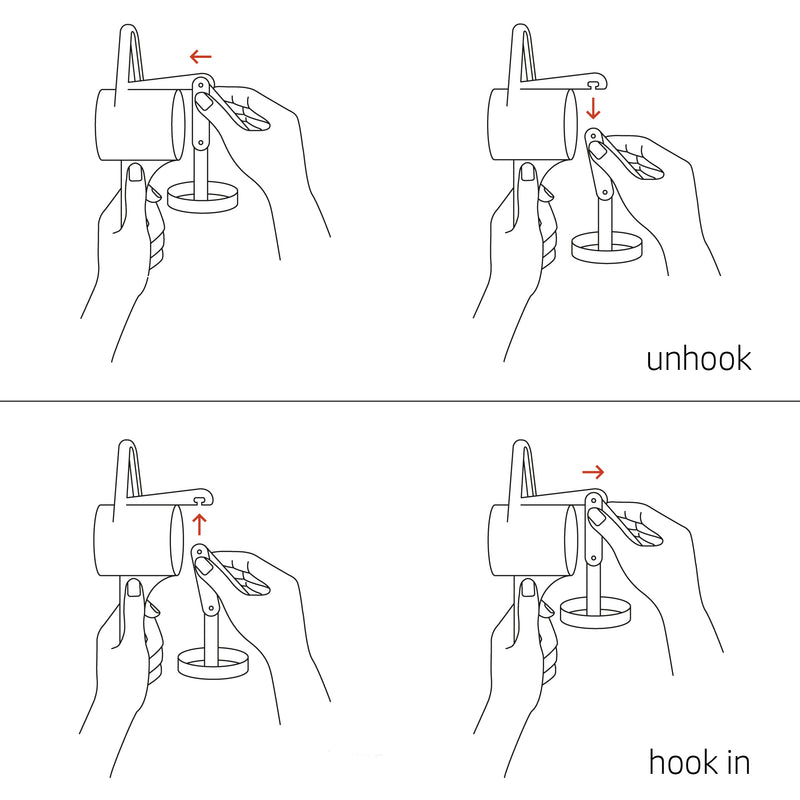 unhook

hook in