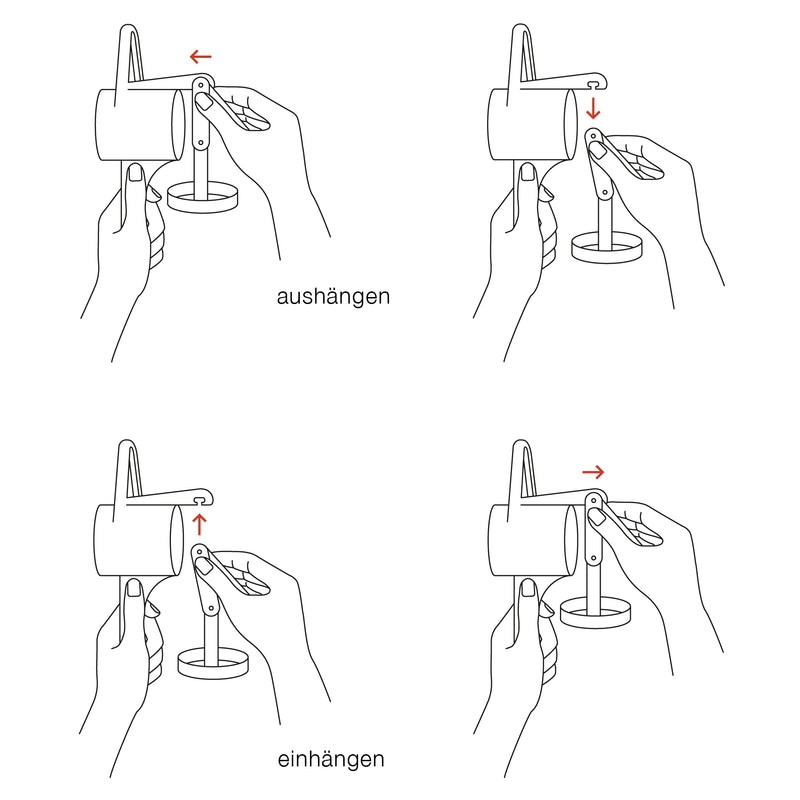 aushängen

einhängen