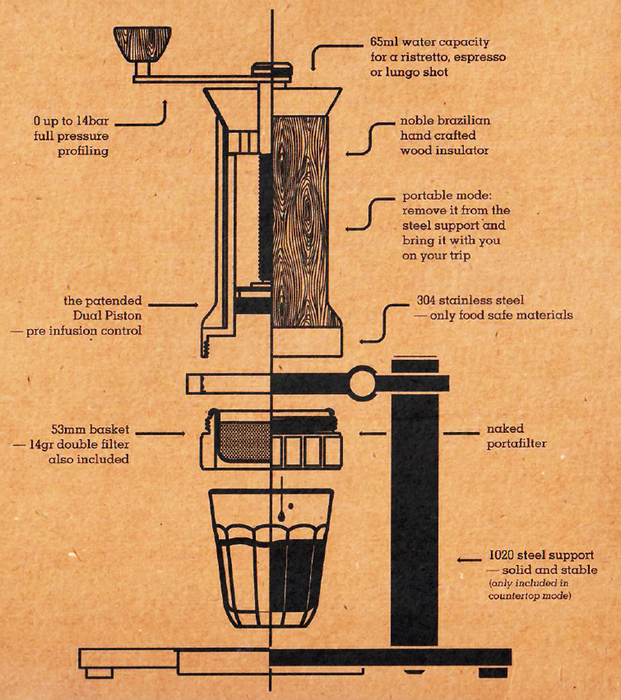 65ml water capacity for a ristretto, espresso or lungo shot

0 up to 14bar full pressure profiling

noble brazilian hand crafted wood insulator

portable mode: remove it from the steel support and bring it with you on your trip

the patended Dual Piston — pre infusion control

304 stainless steel — only food safe materials

53mm basket — 14gr double filter also included

naked portafilter

1020 steel support — solid and stable (only included in countertop mode)